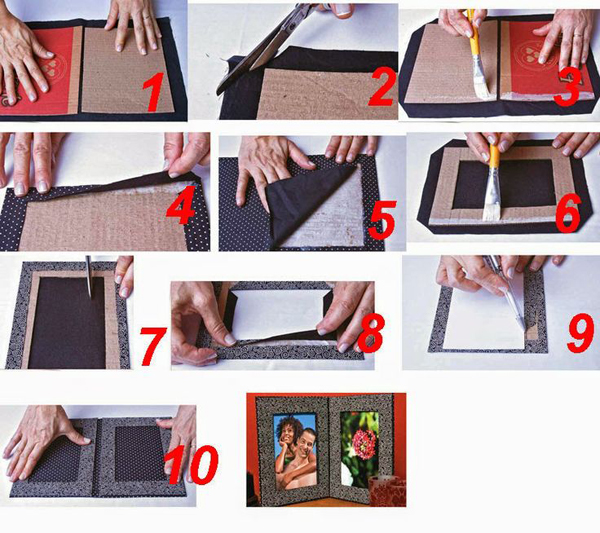 1
2
3
4
5
6
7
8
9
10