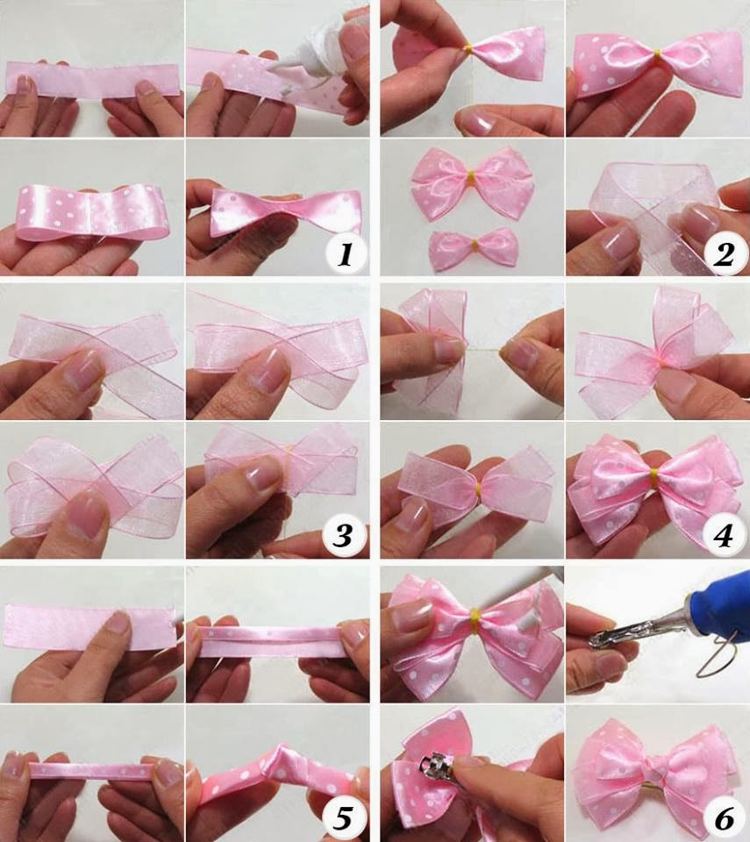 1

2

3

4

5

6